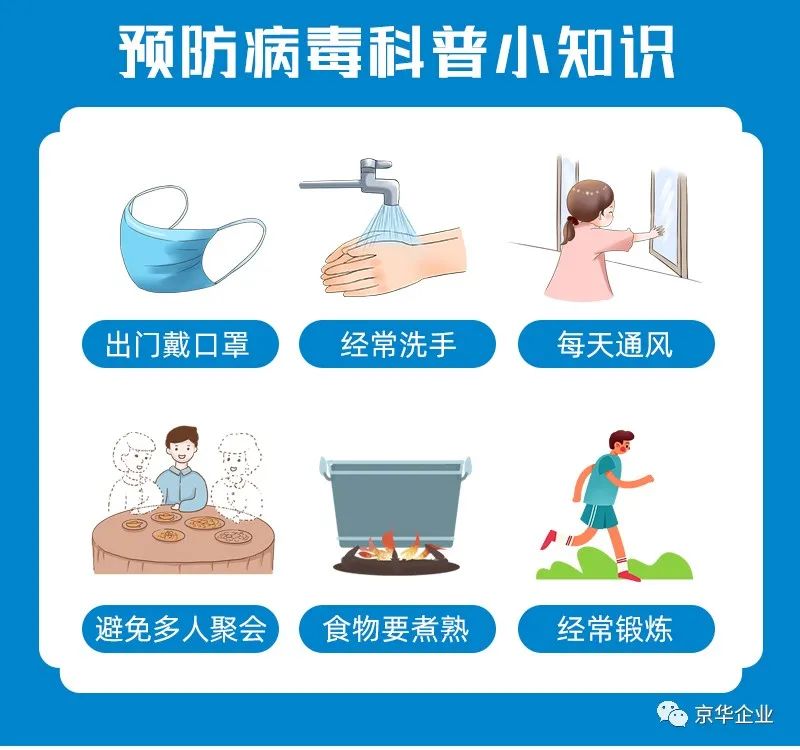 预防病毒科普小知识

出门戴口罩

经常洗手

每天通风

避免多人聚会

食物要煮熟

经常锻炼

京华企业